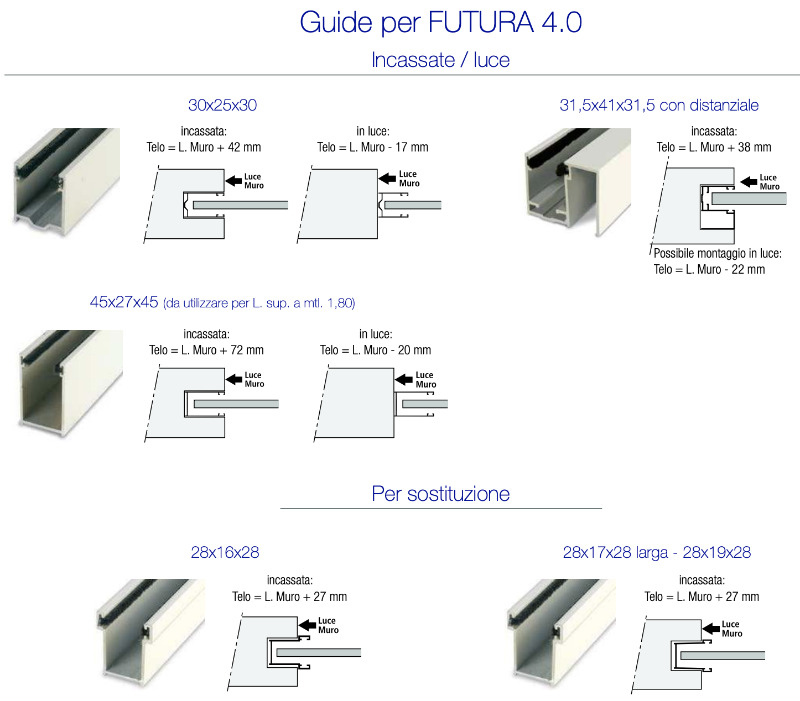 Guide per FUTURA 4.0

Incassate / luce

30x25x30

incassata:
Telo = L. Muro + 42 mm

Luce Muro

in luce:
Telo = L. Muro - 17 mm

Luce Muro

31,5x41x31,5 con distanziale

incassata:
Telo = L. Muro + 38 mm

Luce Muro

Possibile montaggio in luce:
Telo = L. Muro - 22 mm

45x27x45 (da utilizzare per L. sup. a mtl. 1,80)

incassata:
Telo = L. Muro + 72 mm

Luce Muro

in luce:
Telo = L. Muro - 20 mm

Luce Muro

Per sostituzione

28x16x28

incassata:
Telo = L. Muro + 27 mm

Luce Muro

28x17x28 larga - 28x19x28

incassata:
Telo = L. Muro + 27 mm

Luce Muro