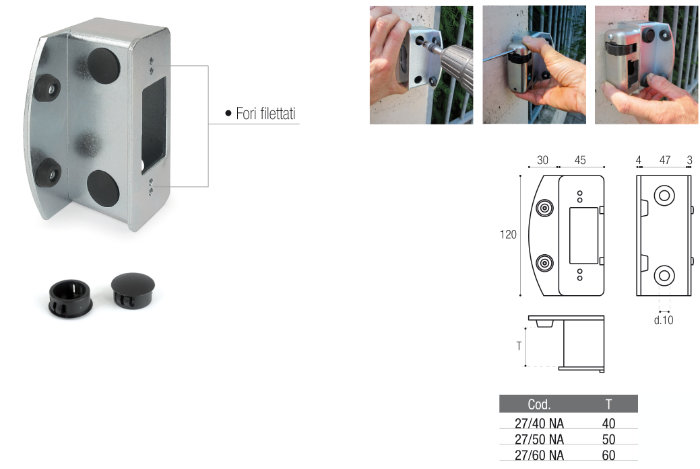 • Fori filettati

30 45
4 47 3
120
d.10
T

| Cod. | T |
|---|---|
| 27/40 NA | 40 |
| 27/50 NA | 50 |
| 27/60 NA | 60 |