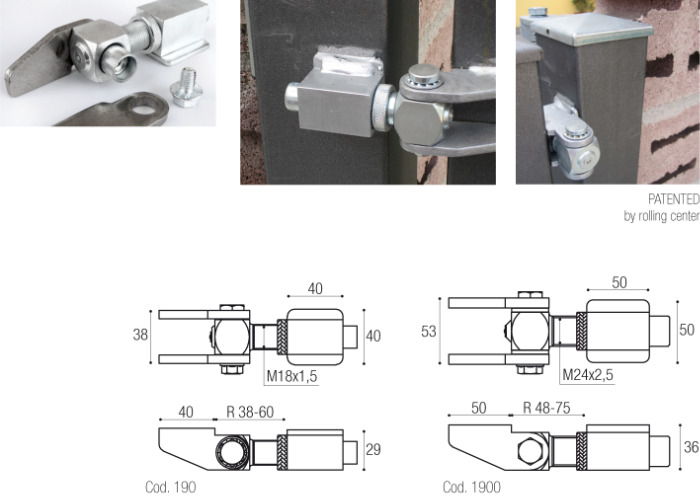 PATENTED
by rolling center

40
38
40
M18x1,5

40
R 38-60
29
Cod. 190

50
53
50
M24x2,5

50
R 48-75
36
Cod. 1900