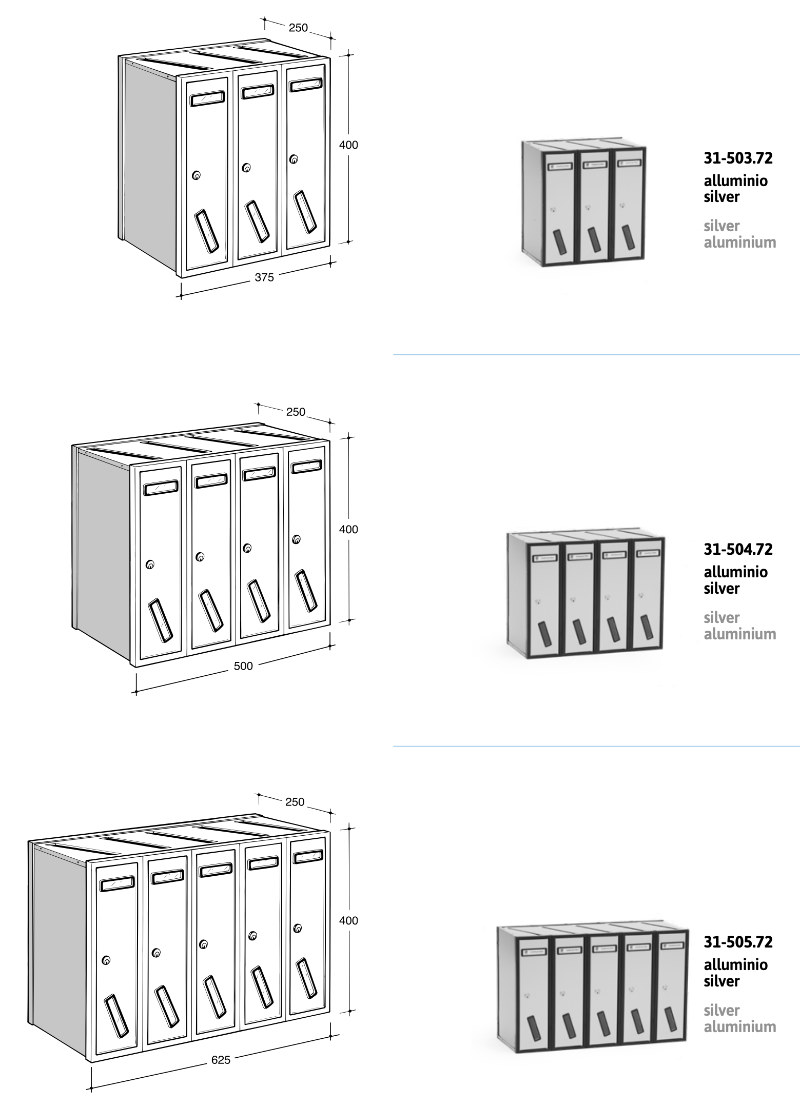 250
400
375

31-503.72
alluminio
silver

silver
aluminium

250
400
500

31-504.72
alluminio
silver

silver
aluminium

250
400
625

31-505.72
alluminio
silver

silver
aluminium