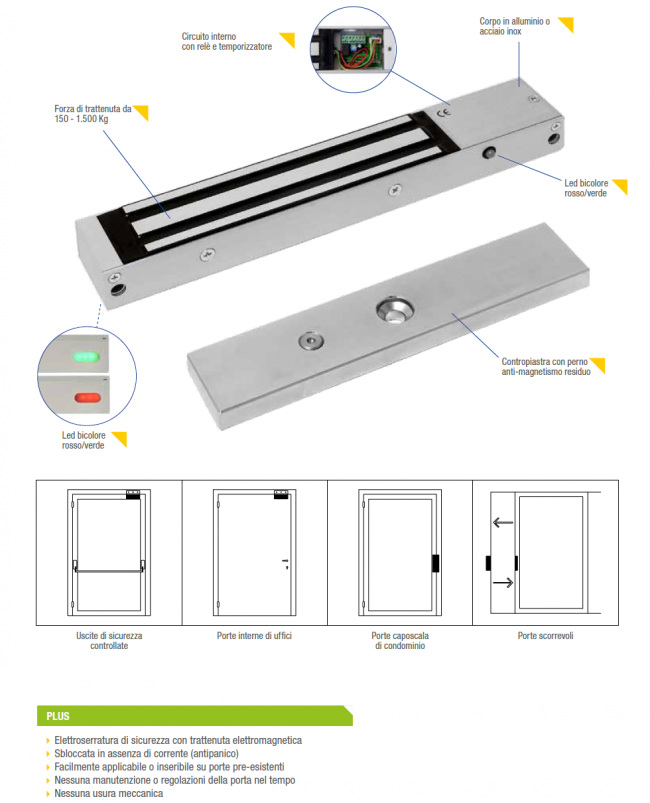 Circuito interno
con relè e temporizzatore

Corpo in alluminio o
acciaio inox

Forza di trattenuta da
150 - 1.500 Kg

CE

Led bicolore
rosso/verde

Contropiastra con perno
anti-magnetismo residuo

Led bicolore
rosso/verde

Uscite di sicurezza
controllate

Porte interne di uffici

Porte caposcala
di condominio

Porte scorrevoli

PLUS

Elettroserratura di sicurezza con trattenuta elettromagnetica
Sbloccata in assenza di corrente (antipanico)
Facilmente applicabile o inseribile su porte pre-esistenti
Nessuna manutenzione o regolazioni della porta nel tempo
Nessuna usura meccanica