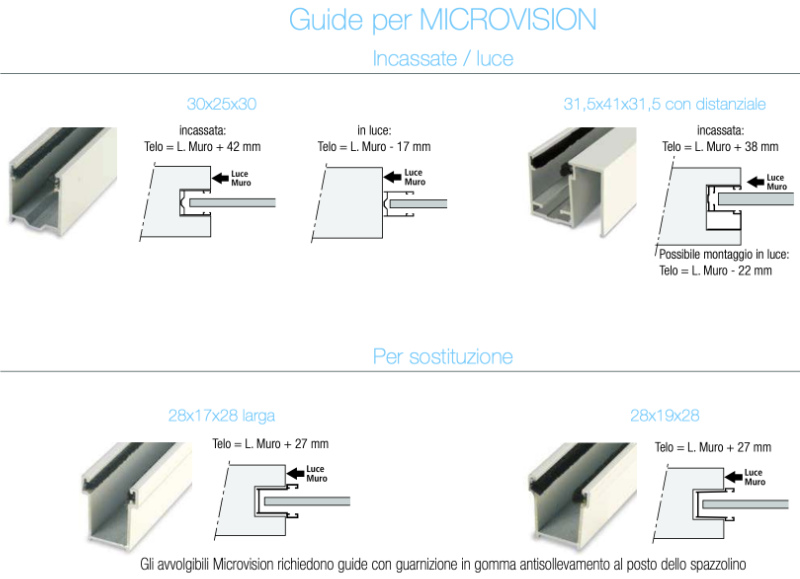 Guide per MICROVISION

Incassate / luce

30x25x30

incassata:
Telo = L. Muro + 42 mm

Luce Muro

in luce:
Telo = L. Muro - 17 mm

Luce Muro

31,5x41x31,5 con distanziale

incassata:
Telo = L. Muro + 38 mm

Luce Muro

Possibile montaggio in luce:
Telo = L. Muro - 22 mm

Per sostituzione

28x17x28 larga

Telo = L. Muro + 27 mm

Luce Muro

28x19x28

Telo = L. Muro + 27 mm

Luce Muro

Gli avvolgibili Microvision richiedono guide con guarnizione in gomma antisollevamento al posto dello spazzolino