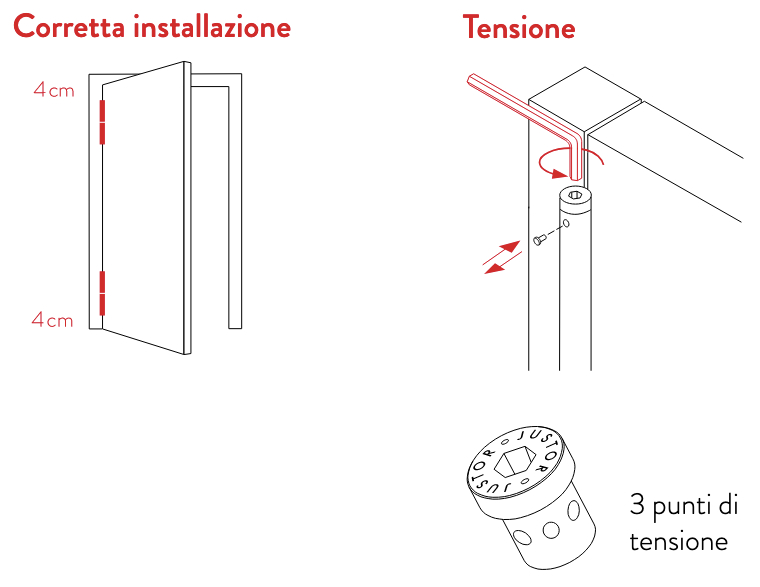 Corretta installazione

4cm

4cm

Tensione

JUSTOR JUSTOR

3 punti di tensione