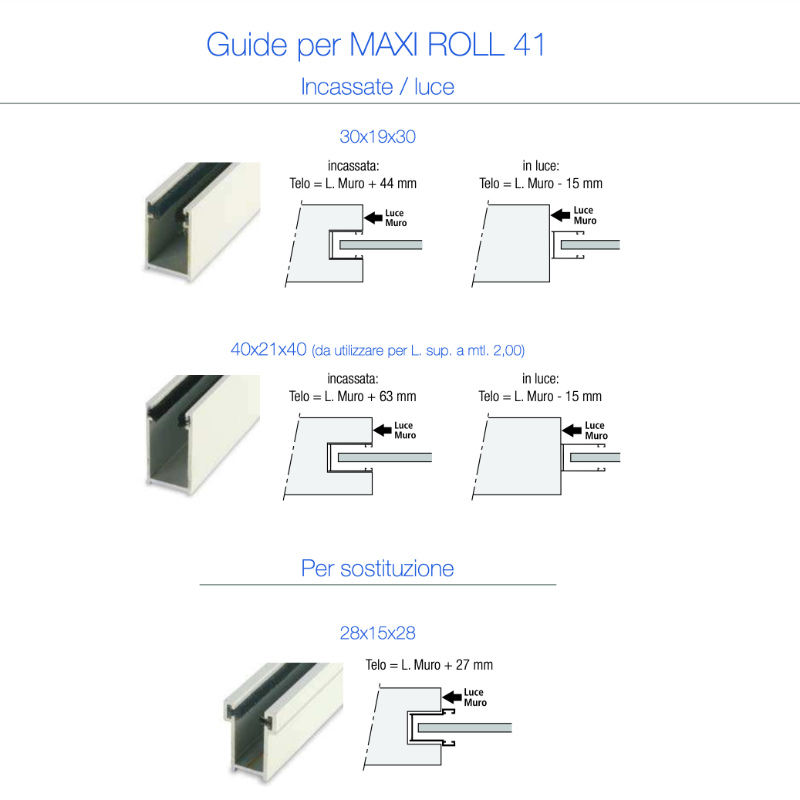 Guide per MAXI ROLL 41

Incassate / luce

30x19x30

incassata:
Telo = L. Muro + 44 mm

Luce
Muro

in luce:
Telo = L. Muro - 15 mm

Luce
Muro

40x21x40 (da utilizzare per L. sup. a mtl. 2,00)

incassata:
Telo = L. Muro + 63 mm

Luce
Muro

in luce:
Telo = L. Muro - 15 mm

Luce
Muro

Per sostituzione

28x15x28

Telo = L. Muro + 27 mm

Luce
Muro