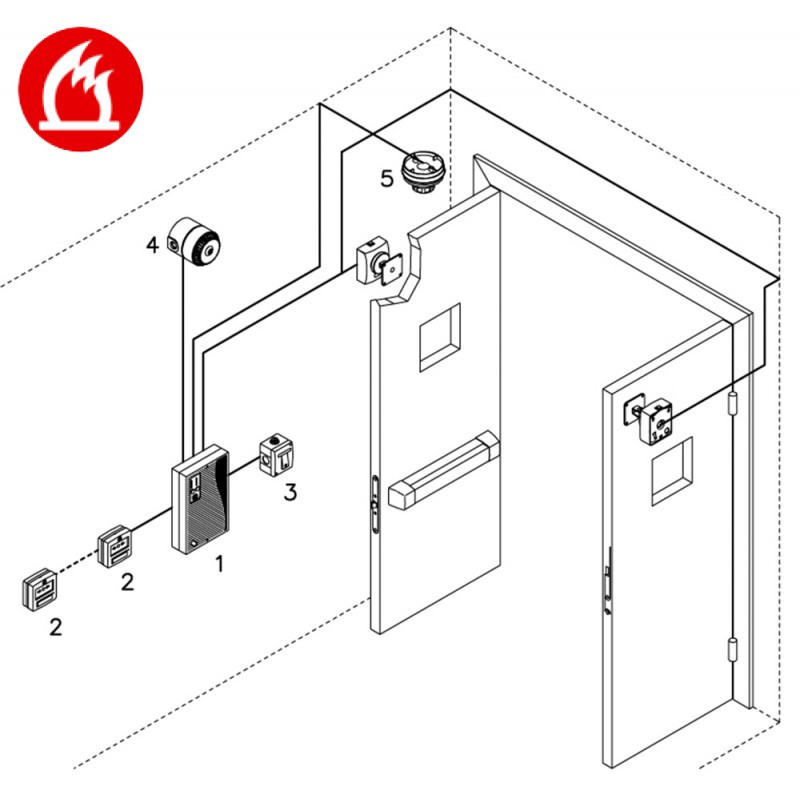 5
4
3
1
2
2