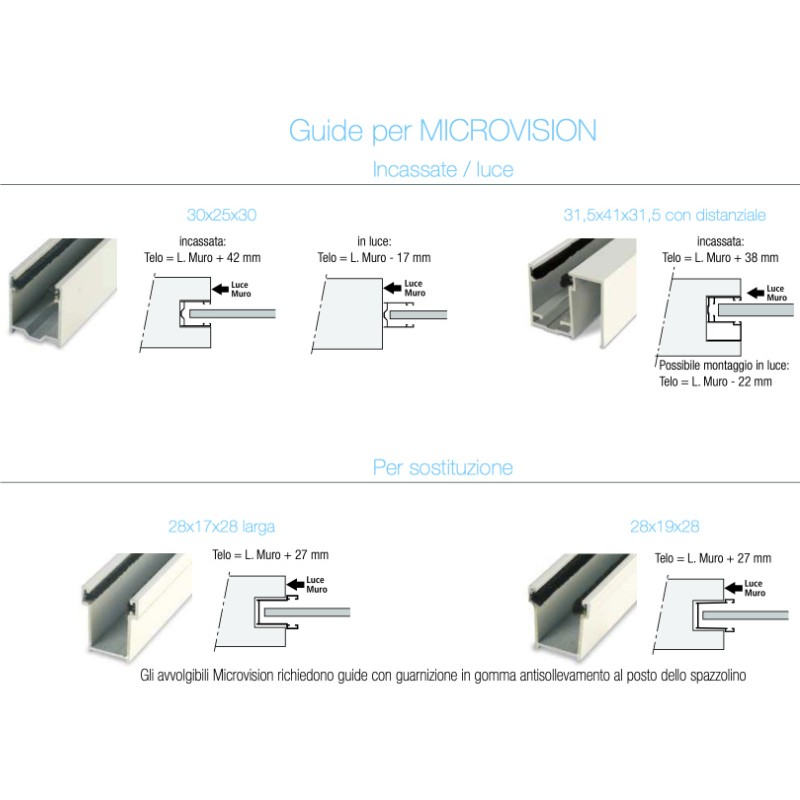 Guide per MICROVISION

Incassate / luce

30x25x30

incassata:
Telo = L. Muro + 42 mm

Luce Muro

in luce:
Telo = L. Muro - 17 mm

Luce Muro

31,5x41x31,5 con distanziale

incassata:
Telo = L. Muro + 38 mm

Luce Muro

Possibile montaggio in luce:
Telo = L. Muro - 22 mm

Per sostituzione

28x17x28 larga

Telo = L. Muro + 27 mm

Luce Muro

28x19x28

Telo = L. Muro + 27 mm

Luce Muro

Gli avvolgibili Microvision richiedono guide con guarnizione in gomma antisollevamento al posto dello spazzolino