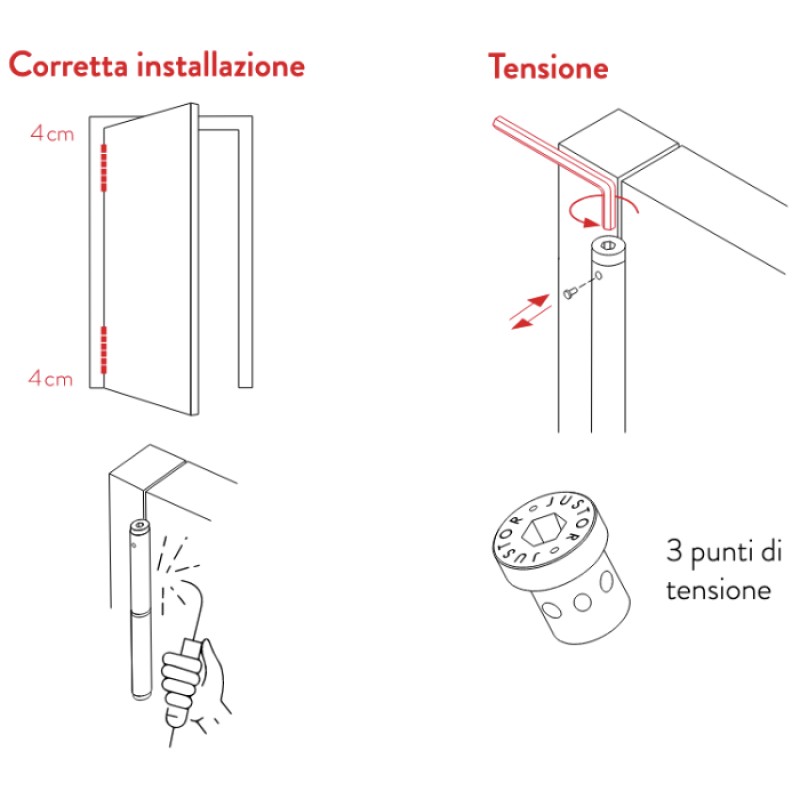 Corretta installazione

4cm

4cm

Tensione

JUSTOR JUSTOR

3 punti di tensione